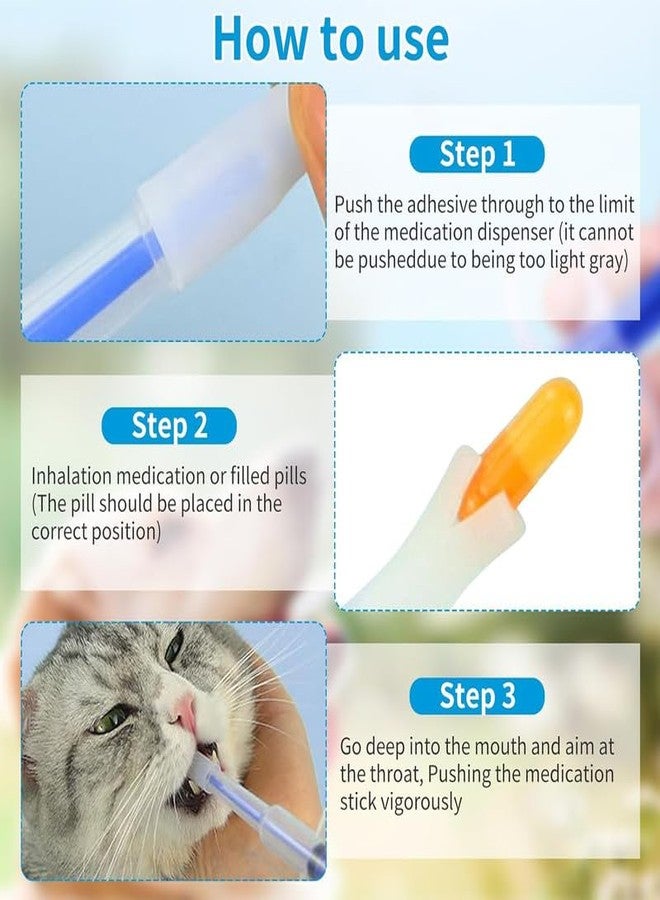 How to use

Step 1

Push the adhesive through to the limit of the medication dispenser (it cannot be pusheddue to being too light gray)

Step 2

Inhalation medication or filled pills (The pill should be placed in the correct position)

Step 3

Go deep into the mouth and aim at the throat, Pushing the medication stick vigorously